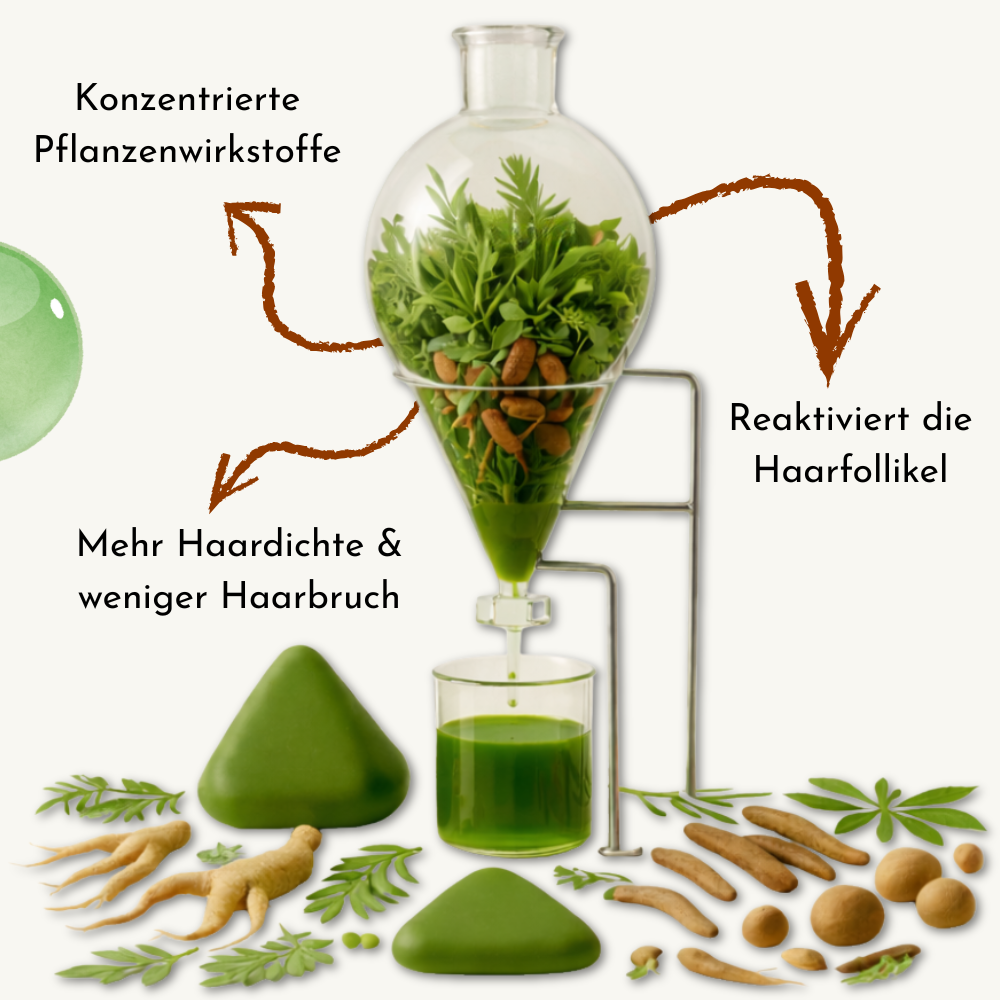 Konzentrierte Pflanzenwirkstoffe

Reaktiviert die Haarfollikel

Mehr Haardichte & weniger Haarbruch